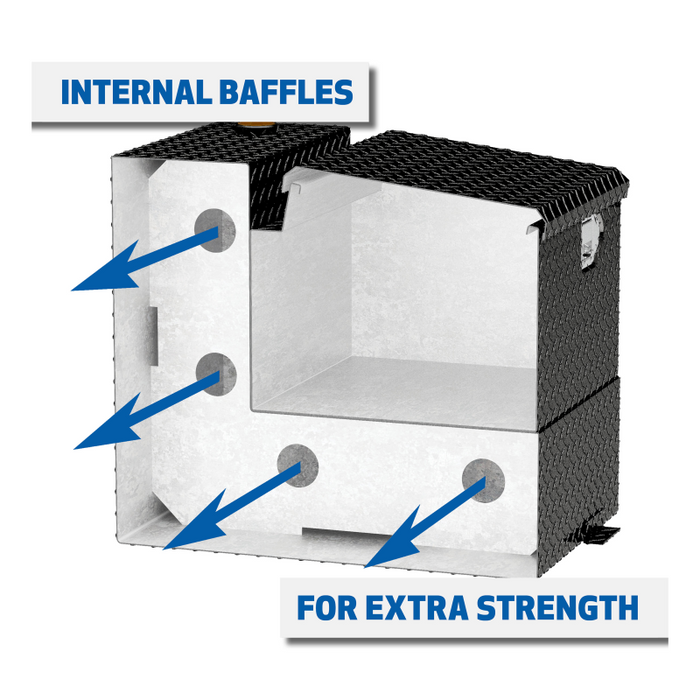 INTERNAL BAFFLES

FOR EXTRA STRENGTH