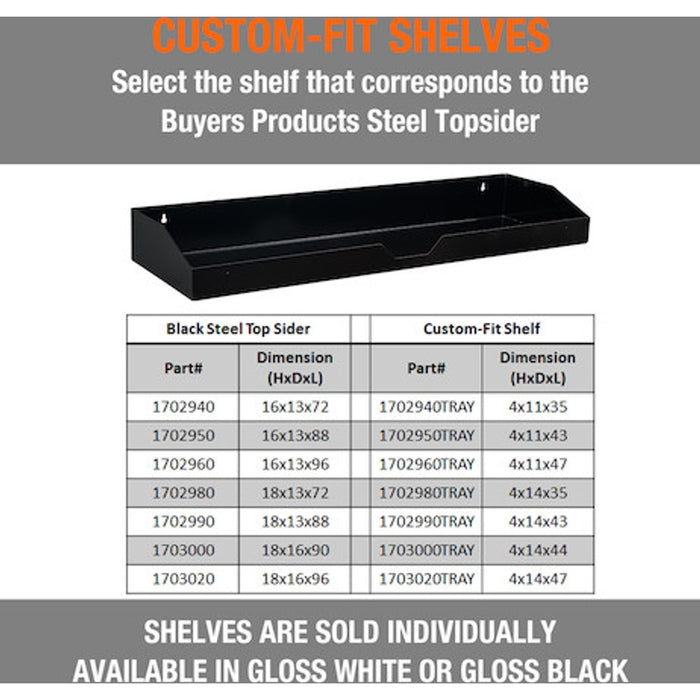 CUSTOM-FIT SHELVES
Select the shelf that corresponds to the Buyers Products Steel Topsider

| Black Steel Top Sider | | | Custom-Fit Shelf | |
|---|---|---|---|---|
| Part# | Dimension (HxDxL) | | Part# | Dimension (HxDxL) |
| 1702940 | 16x13x72 | | 1702940TRAY | 4x11x35 |
| 1702950 | 16x13x88 | | 1702950TRAY | 4x11x43 |
| 1702960 | 16x13x96 | | 1702960TRAY | 4x11x47 |
| 1702980 | 18x13x72 | | 1702980TRAY | 4x14x35 |
| 1702990 | 18x13x88 | | 1702990TRAY | 4x14x43 |
| 1703000 | 18x16x90 | | 1703000TRAY | 4x14x44 |
| 1703020 | 18x16x96 | | 1703020TRAY | 4x14x47 |

SHELVES ARE SOLD INDIVIDUALLY
AVAILABLE IN GLOSS WHITE OR GLOSS BLACK