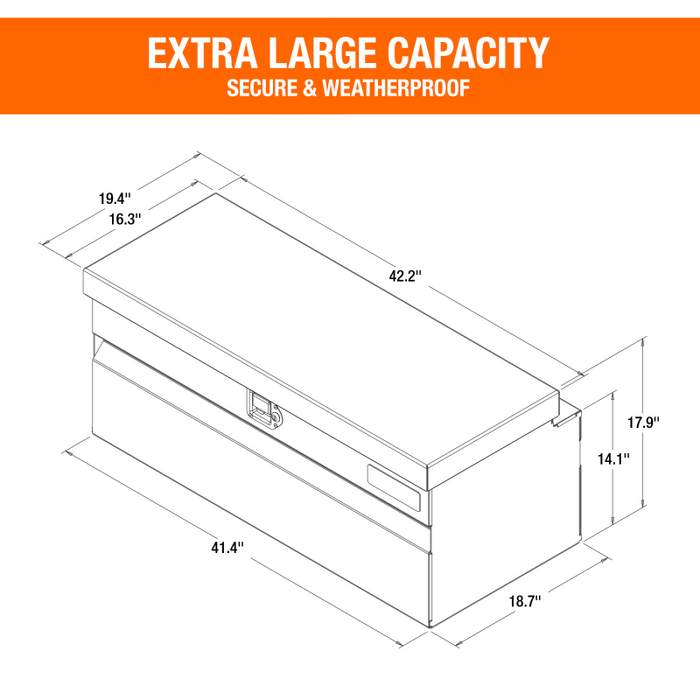 EXTRA LARGE CAPACITY
SECURE & WEATHERPROOF

19.4''
16.3''
42.2''
17.9''
14.1''
41.4''
18.7''