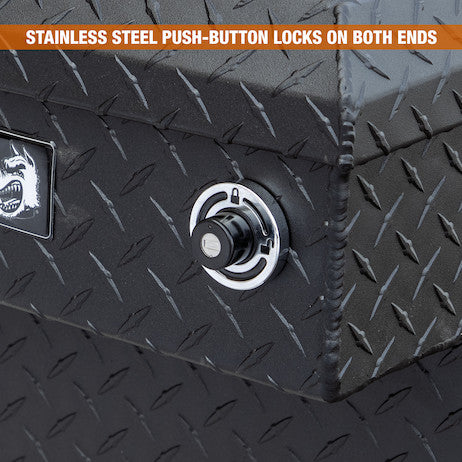 STAINLESS STEEL PUSH-BUTTON LOCKS ON BOTH ENDS