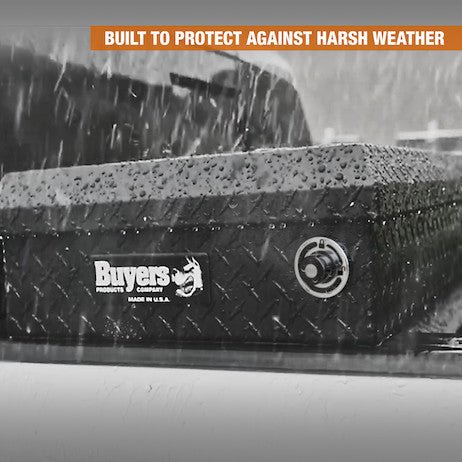 BUILT TO PROTECT AGAINST HARSH WEATHER

Buyers
PRODUCTS COMPANY
MADE IN U.S.A.