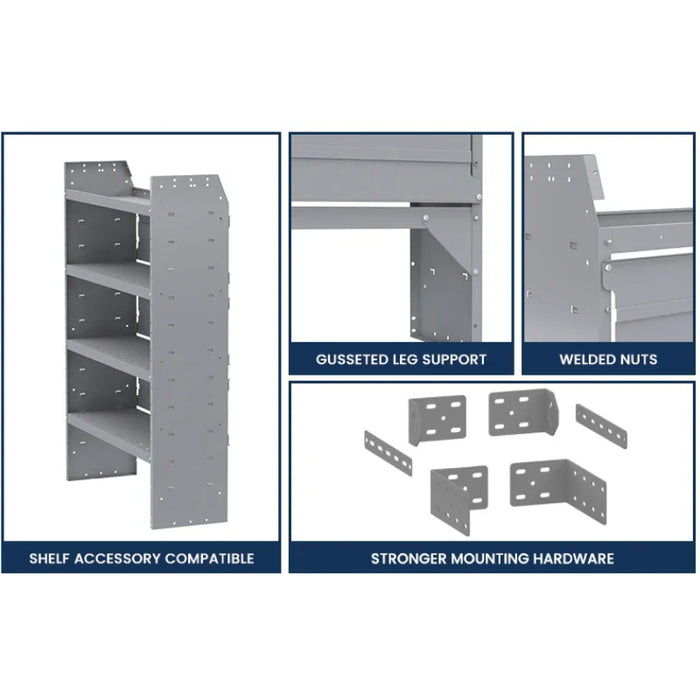 SHELF ACCESSORY COMPATIBLE

GUSSETED LEG SUPPORT

WELDED NUTS

STRONGER MOUNTING HARDWARE