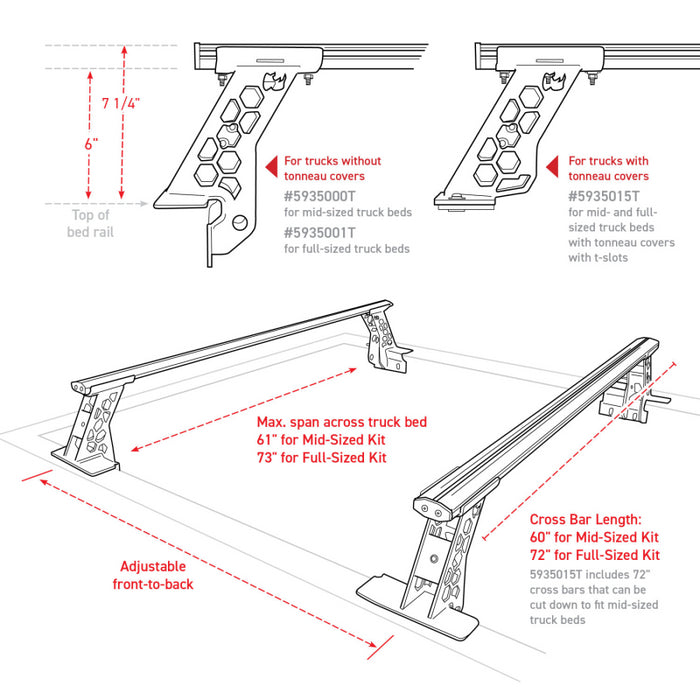 7 1/4"

6"

Top of bed rail

For trucks without tonneau covers

#5935000T
for mid-sized truck beds

#5935001T
for full-sized truck beds

For trucks with tonneau covers

#5935015T
for mid- and full-sized truck beds with tonneau covers with t-slots

Max. span across truck bed
61" for Mid-Sized Kit
73" for Full-Sized Kit

Adjustable front-to-back

Cross Bar Length:
60" for Mid-Sized Kit
72" for Full-Sized Kit

5935015T includes 72" cross bars that can be cut down to fit mid-sized truck beds