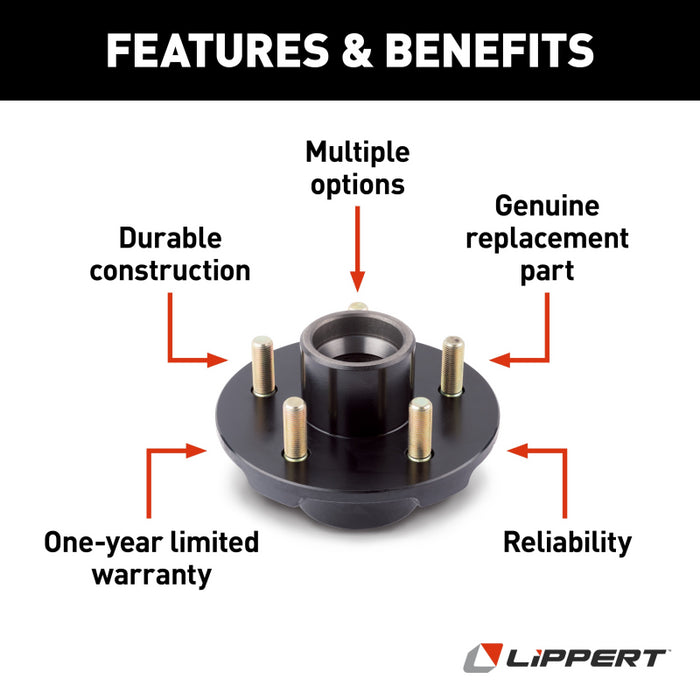 FEATURES & BENEFITS

Multiple options

Durable construction

Genuine replacement part

One-year limited warranty

Reliability

LIPPERT