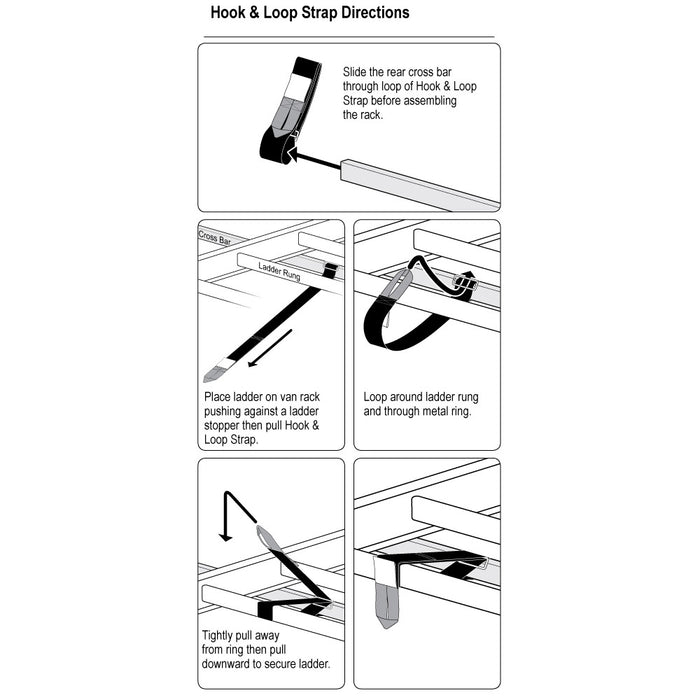 Hook & Loop Strap Directions

Slide the rear cross bar through loop of Hook & Loop Strap before assembling the rack.

Cross Bar

Ladder Rung

Place ladder on van rack pushing against a ladder stopper then pull Hook & Loop Strap.

Loop around ladder rung and through metal ring.

Tightly pull away from ring then pull downward to secure ladder.