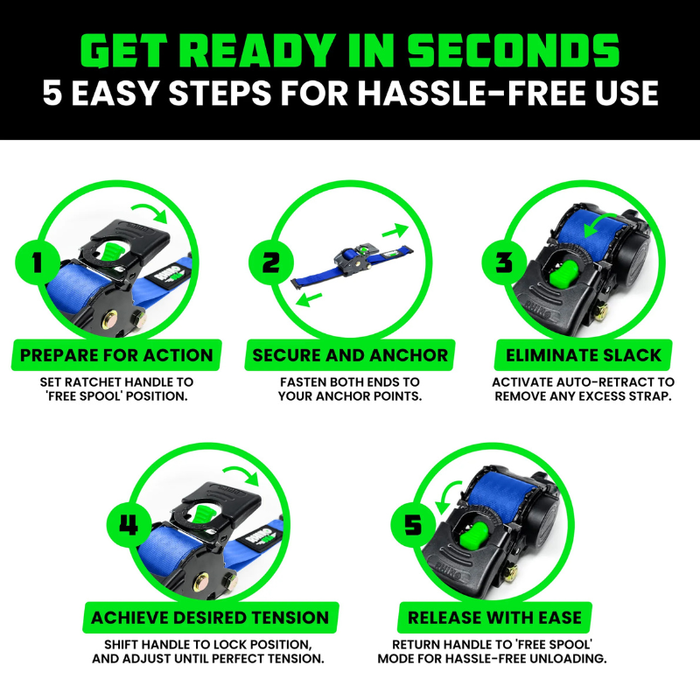 GET READY IN SECONDS
5 EASY STEPS FOR HASSLE-FREE USE

1
PREPARE FOR ACTION
SET RATCHET HANDLE TO 'FREE SPOOL' POSITION.

2
SECURE AND ANCHOR
FASTEN BOTH ENDS TO YOUR ANCHOR POINTS.

3
ELIMINATE SLACK
ACTIVATE AUTO-RETRACT TO REMOVE ANY EXCESS STRAP.

4
ACHIEVE DESIRED TENSION
SHIFT HANDLE TO LOCK POSITION, AND ADJUST UNTIL PERFECT TENSION.

5
RELEASE WITH EASE
RETURN HANDLE TO 'FREE SPOOL' MODE FOR HASSLE-FREE UNLOADING.