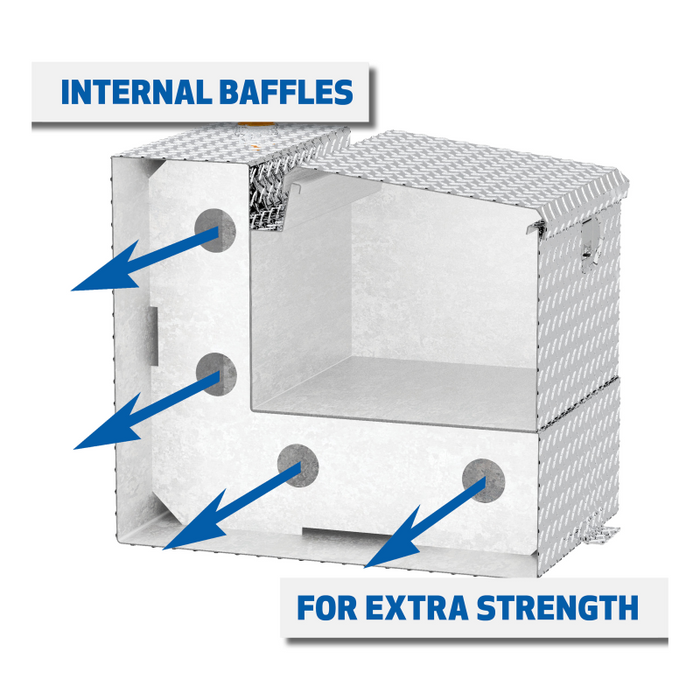 INTERNAL BAFFLES

FOR EXTRA STRENGTH