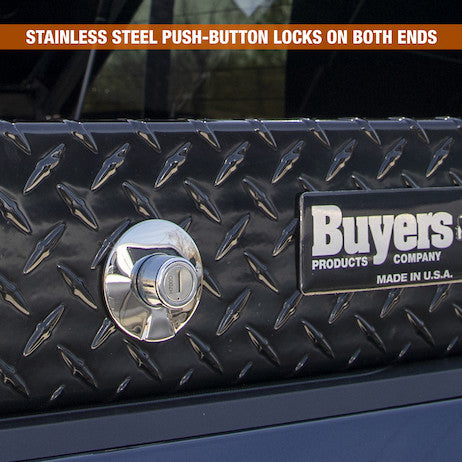 STAINLESS STEEL PUSH-BUTTON LOCKS ON BOTH ENDS

Buyers
PRODUCTS COMPANY
MADE IN U.S.A.