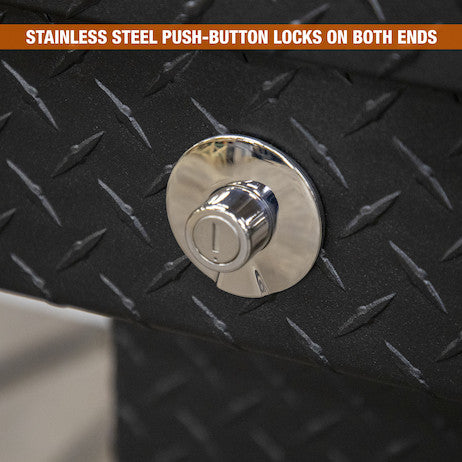 STAINLESS STEEL PUSH-BUTTON LOCKS ON BOTH ENDS