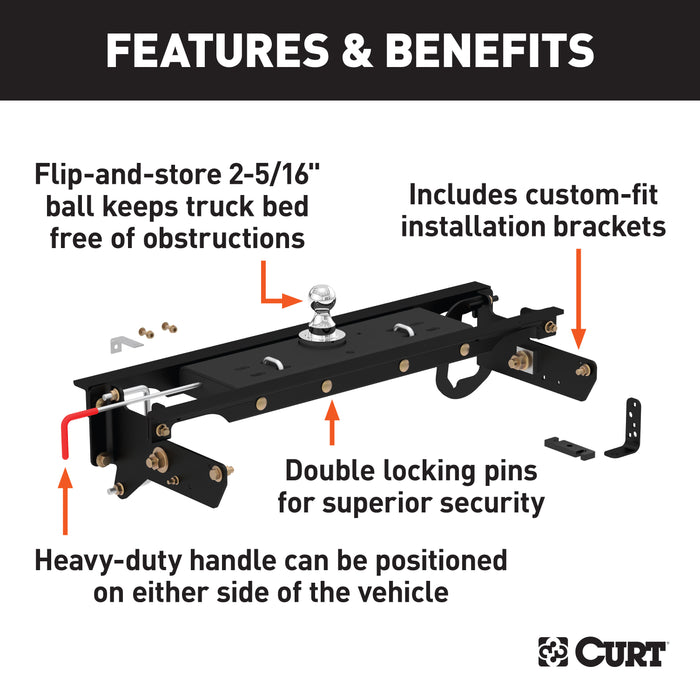 FEATURES & BENEFITS

Flip-and-store 2-5/16" ball keeps truck bed free of obstructions

Includes custom-fit installation brackets

Double locking pins for superior security

Heavy-duty handle can be positioned on either side of the vehicle

CURT